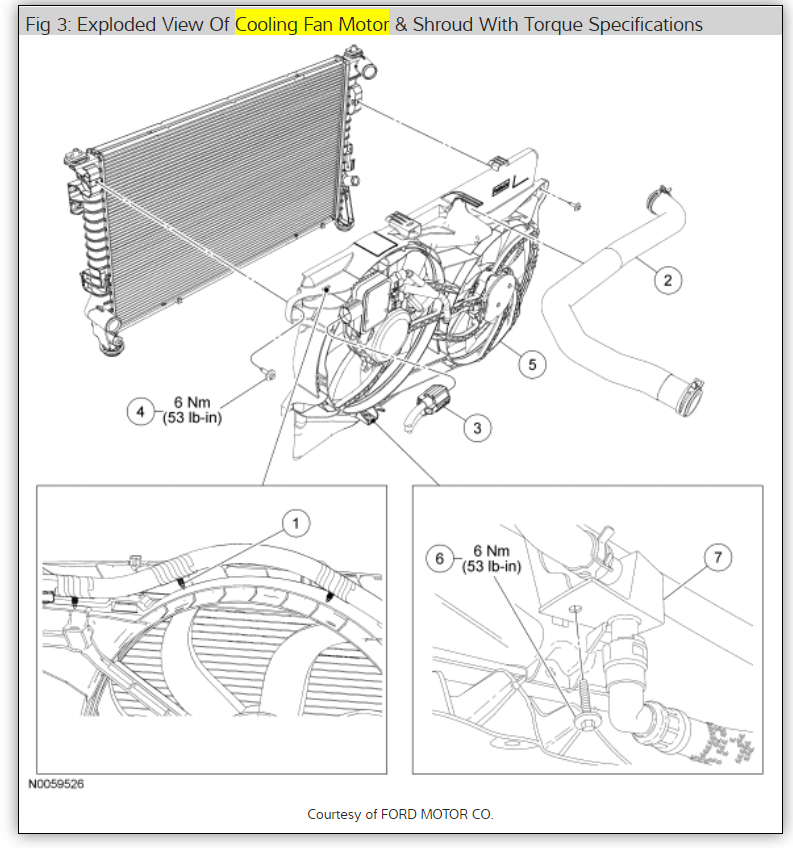 Fig 3: Exploded View Of Cooling Fan Motor & Shroud With Torque Specifications

2

5

4 6 Nm (53 lb-in)

3

1

6 6 Nm (53 lb-in)

7

N0059526

Courtesy of FORD MOTOR CO.