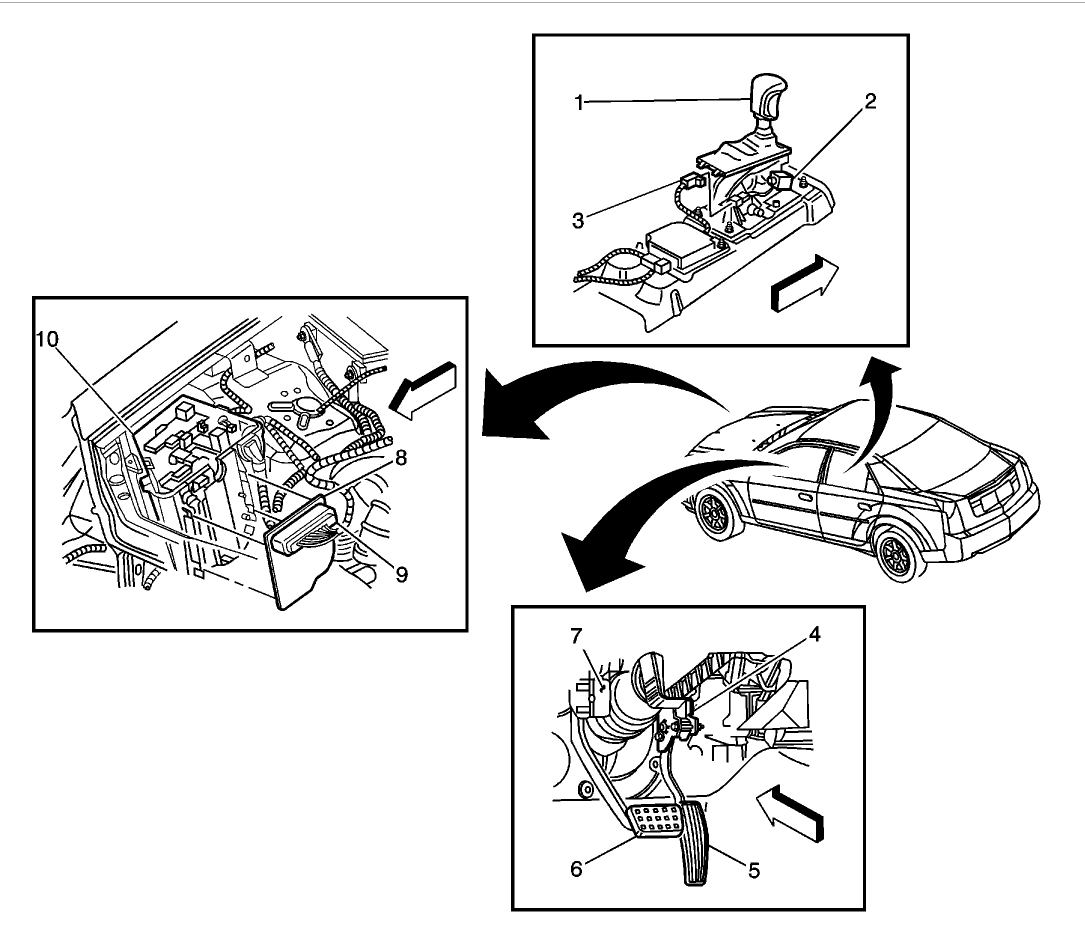 1
2
3
10
8
9
7
4
6
5