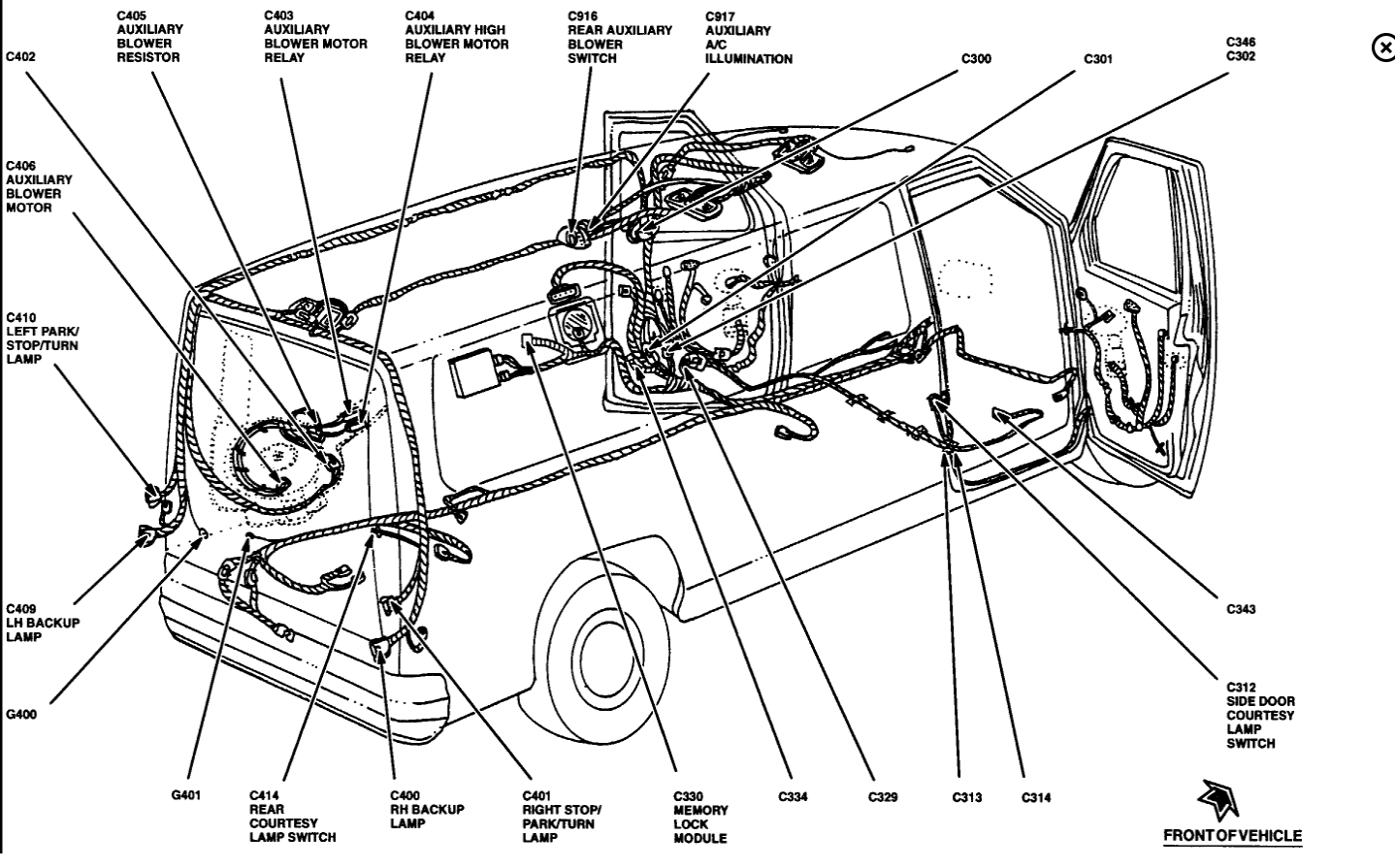 C402

C405
AUXILIARY
BLOWER
RESISTOR

C403
AUXILIARY
BLOWER MOTOR
RELAY

C404
AUXILIARY HIGH
BLOWER MOTOR
RELAY

C916
REAR AUXILIARY
BLOWER
SWITCH

C917
AUXILIARY
A/C
ILLUMINATION

C300

C301

C346
C302

C406
AUXILIARY
BLOWER
MOTOR

C410
LEFT PARK/
STOP/TURN
LAMP

C409
LH BACKUP
LAMP

G400

G401

C414
REAR
COURTESY
LAMP SWITCH

C400
RH BACKUP
LAMP

C401
RIGHT STOP/
PARK/TURN
LAMP

C330
MEMORY
LOCK
MODULE

C334

C329

C313

C314

C343

C312
SIDE DOOR
COURTESY
LAMP
SWITCH

FRONT OF VEHICLE