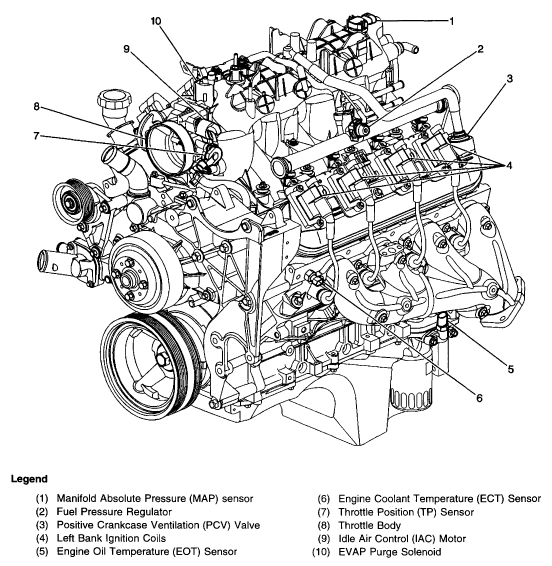 10
9
8
7
1
2
3
4
5
6

Legend

(1) Manifold Absolute Pressure (MAP) sensor
(2) Fuel Pressure Regulator
(3) Positive Crankcase Ventilation (PCV) Valve
(4) Left Bank Ignition Coils
(5) Engine Oil Temperature (EOT) Sensor

(6) Engine Coolant Temperature (ECT) Sensor
(7) Throttle Position (TP) Sensor
(8) Throttle Body
(9) Idle Air Control (IAC) Motor
(10) EVAP Purge Solenoid