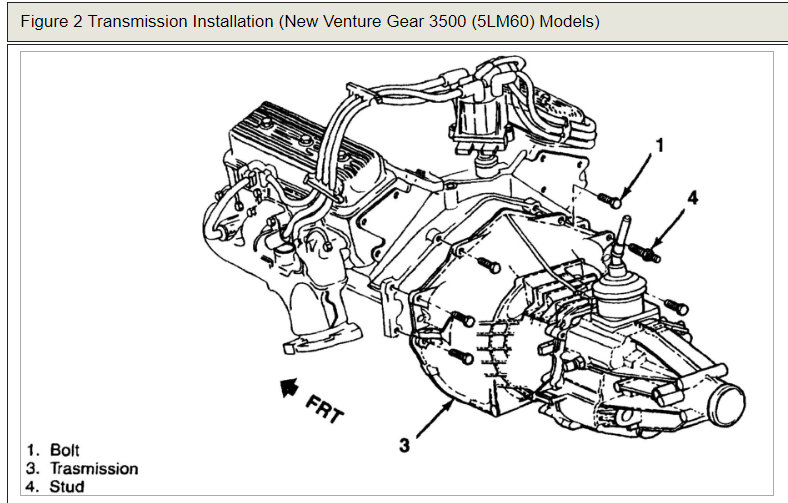 Figure 2 Transmission Installation (New Venture Gear 3500 (5LM60) Models)

1

4

FRT

3

1. Bolt
3. Trasmission
4. Stud