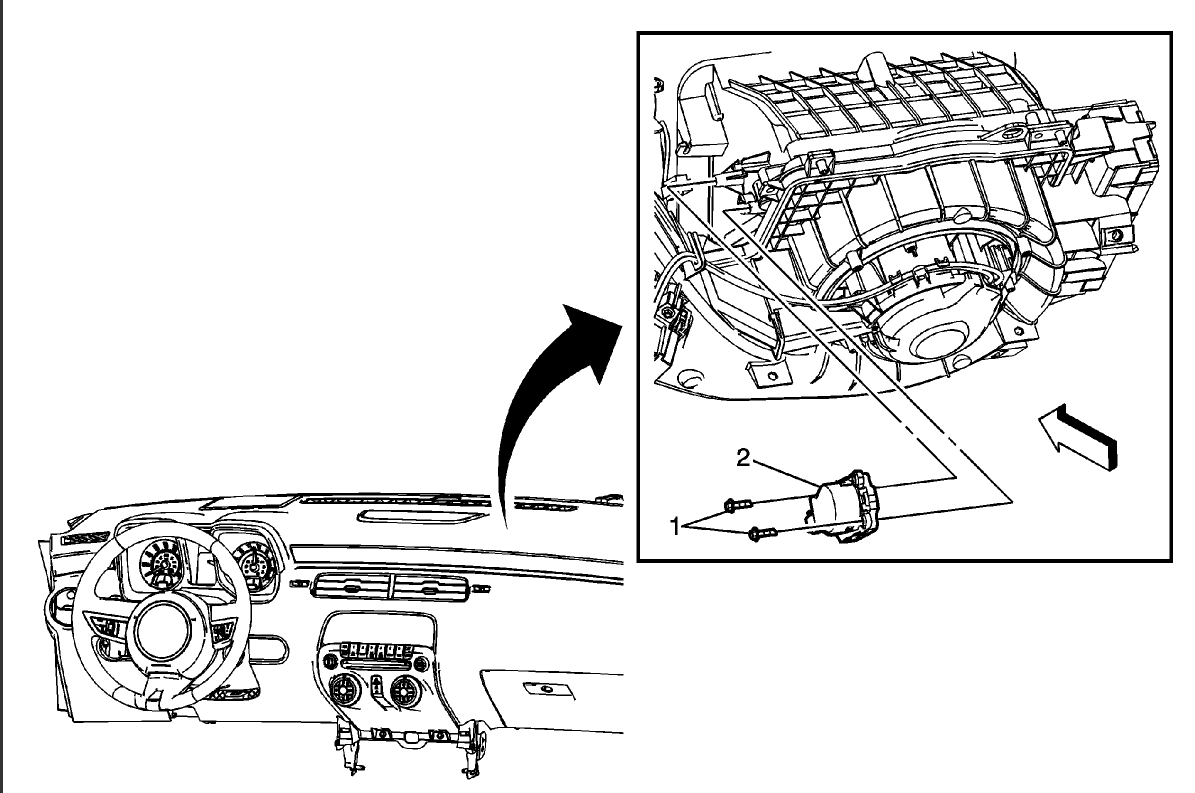 2
1