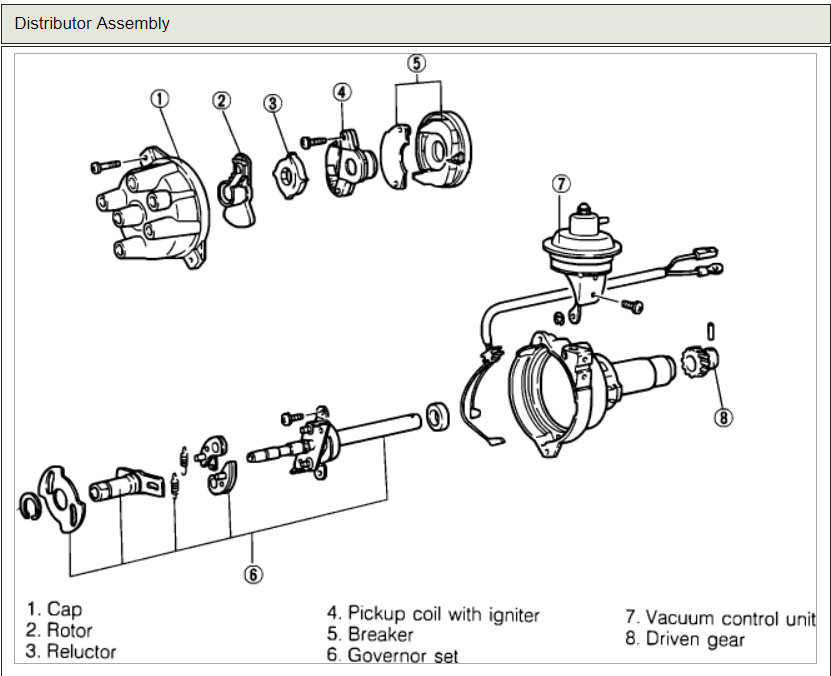 Distributor Assembly

1
2
3
4
5
7
8
6

1. Cap
2. Rotor
3. Reluctor

4. Pickup coil with igniter
5. Breaker
6. Governor set

7. Vacuum control unit
8. Driven gear