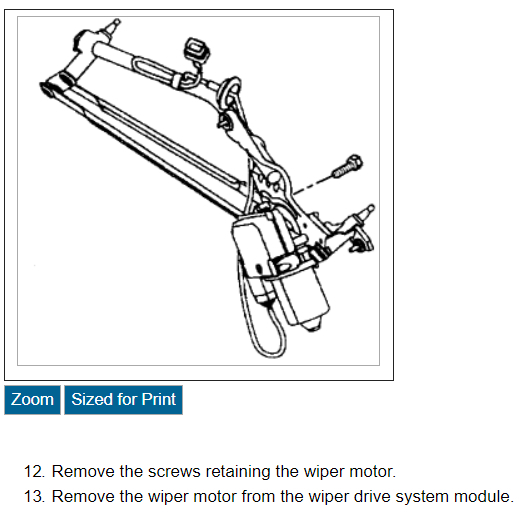 Zoom Sized for Print

12. Remove the screws retaining the wiper motor.
13. Remove the wiper motor from the wiper drive system module.