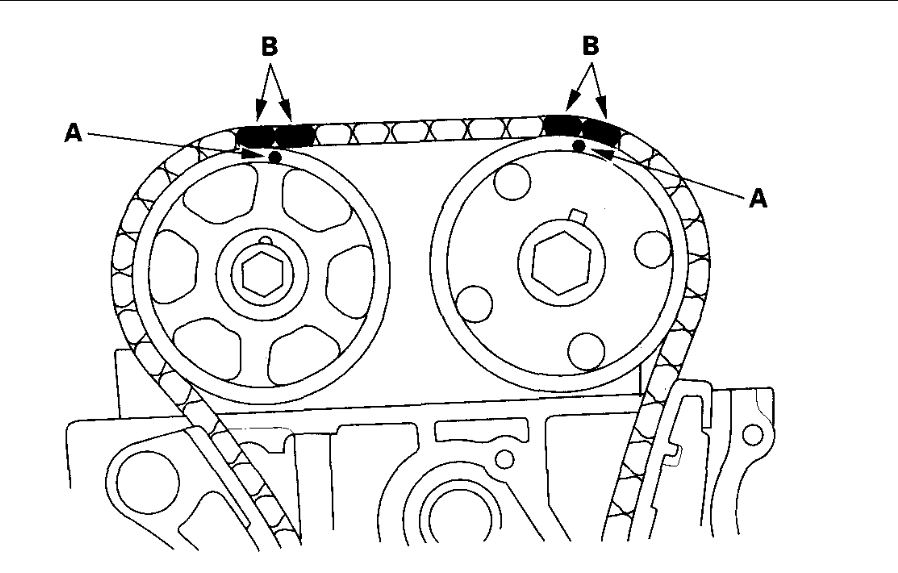 B
B
A
A