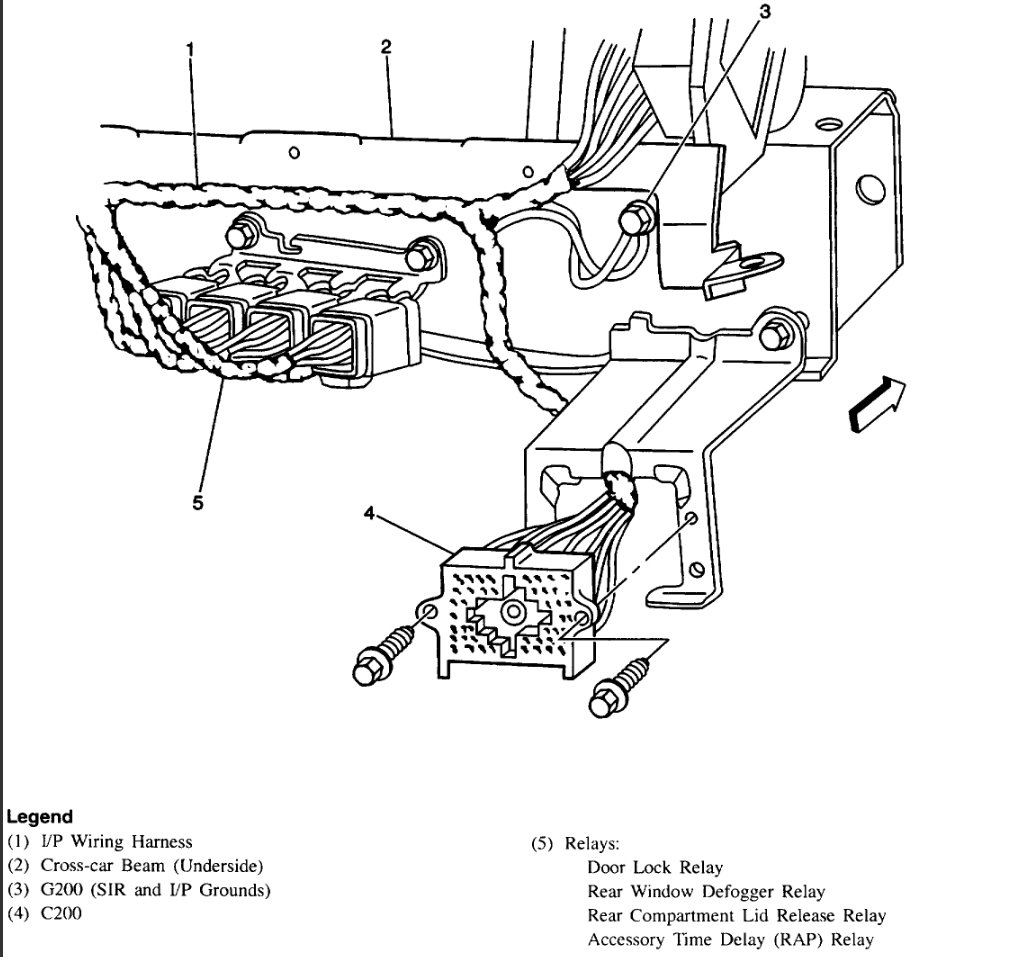 1
2
3
5
4

Legend
(1) I/P Wiring Harness
(2) Cross-car Beam (Underside)
(3) G200 (SIR and I/P Grounds)
(4) C200

(5) Relays:
Door Lock Relay
Rear Window Defogger Relay
Rear Compartment Lid Release Relay
Accessory Time Delay (RAP) Relay