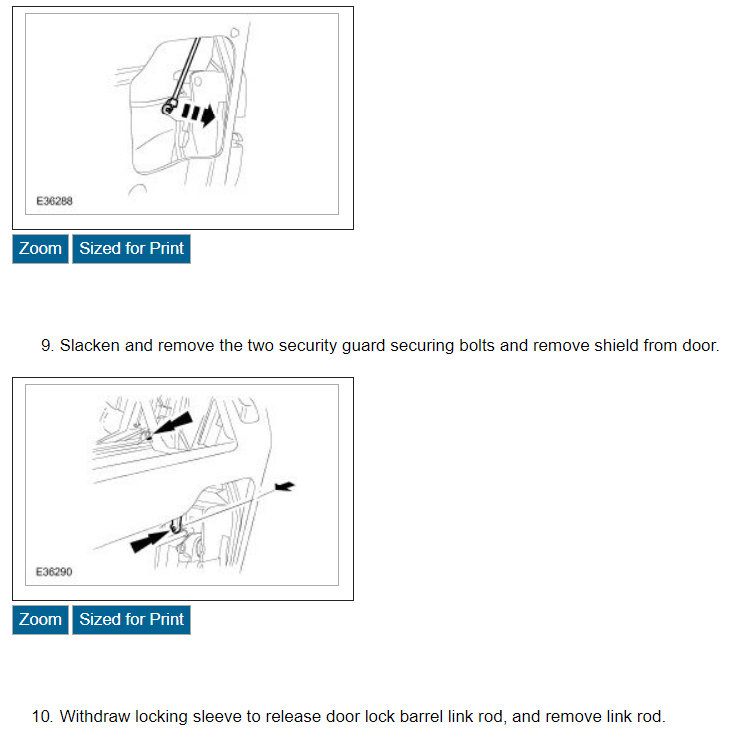 E36288

Zoom Sized for Print

9. Slacken and remove the two security guard securing bolts and remove shield from door.

E36290

Zoom Sized for Print

10. Withdraw locking sleeve to release door lock barrel link rod, and remove link rod.