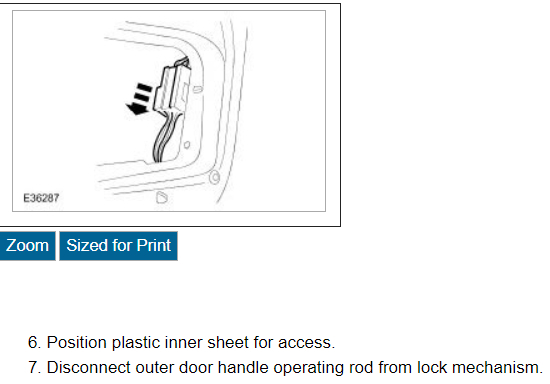 E36287

Zoom Sized for Print

6. Position plastic inner sheet for access.
7. Disconnect outer door handle operating rod from lock mechanism.