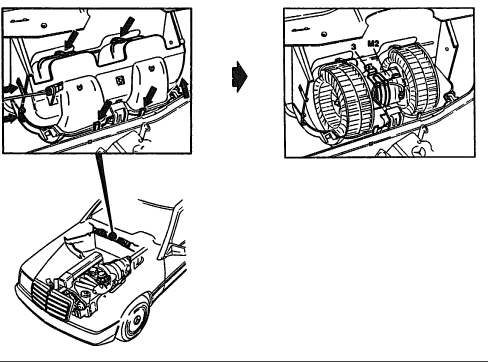 3
M2