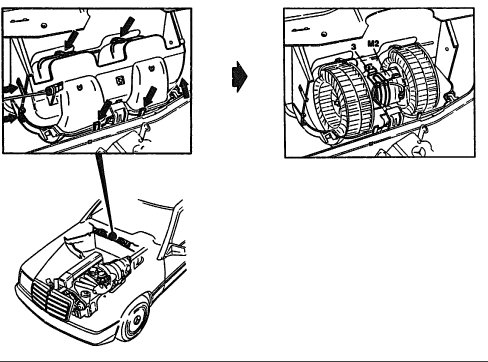 3
M2