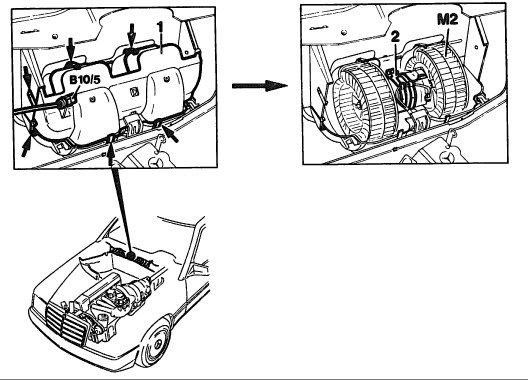 1
B10/5
2
M2