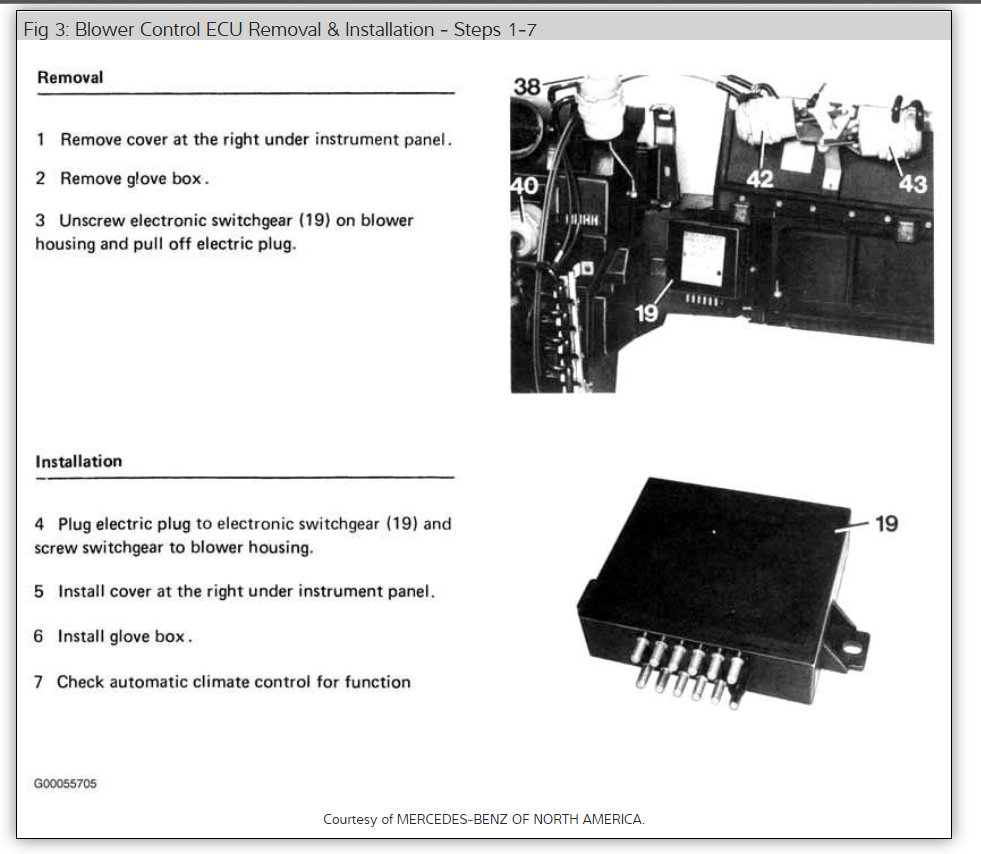 Fig 3: Blower Control ECU Removal & Installation - Steps 1-7

Removal

1 Remove cover at the right under instrument panel.

2 Remove glove box.

3 Unscrew electronic switchgear (19) on blower housing and pull off electric plug.

38

40

42

43

19

Installation

4 Plug electric plug to electronic switchgear (19) and screw switchgear to blower housing.

5 Install cover at the right under instrument panel.

6 Install glove box.

7 Check automatic climate control for function

19

G00055705

Courtesy of MERCEDES-BENZ OF NORTH AMERICA.