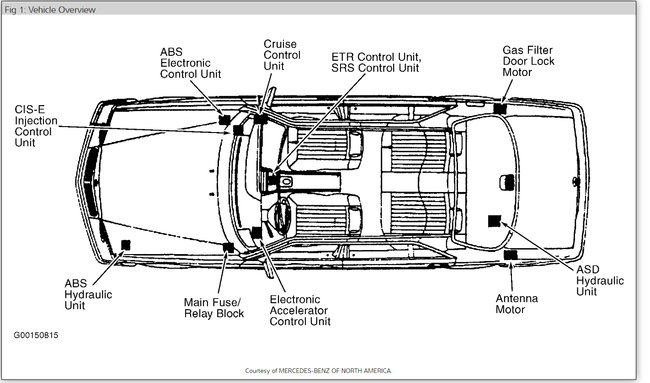 Fig 1: Vehicle Overview

ABS Electronic Control Unit

Cruise Control Unit

ETR Control Unit, SRS Control Unit

Gas Filter Door Lock Motor

CIS-E Injection Control Unit

ABS Hydraulic Unit

Main Fuse/ Relay Block

Electronic Accelerator Control Unit

Antenna Motor

ASD Hydraulic Unit

G00150815

Courtesy of MERCEDES-BENZ OF NORTH AMERICA.