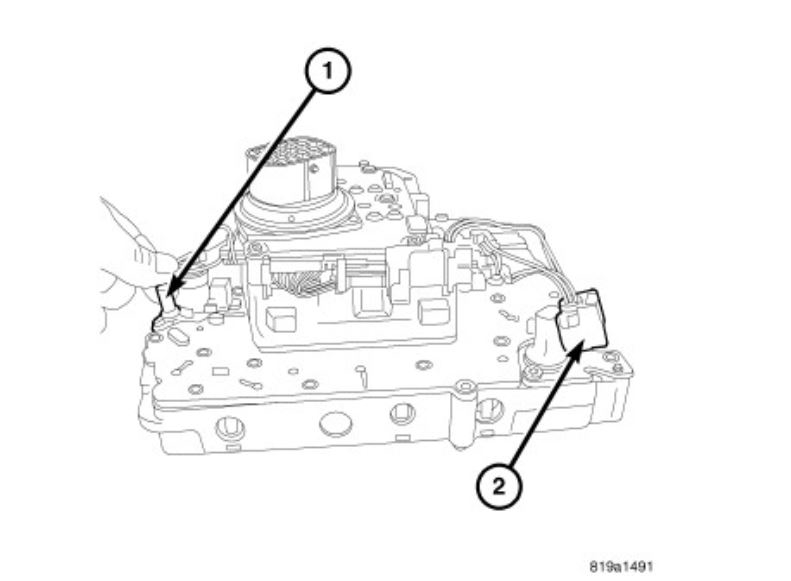 1
2
819a1491