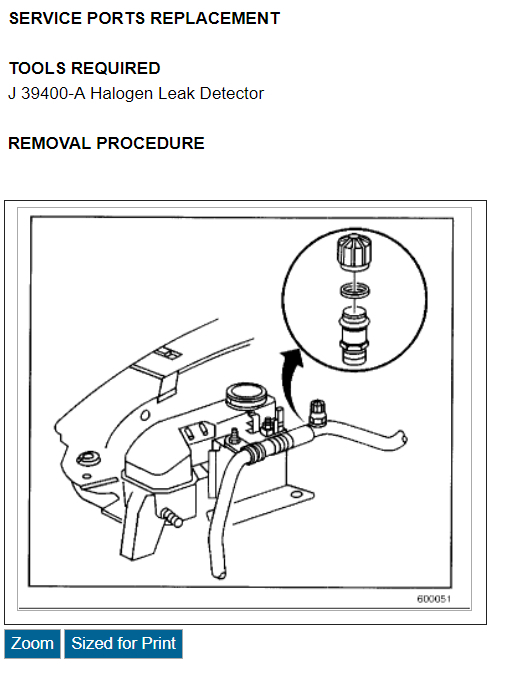 SERVICE PORTS REPLACEMENT

TOOLS REQUIRED
J 39400-A Halogen Leak Detector

REMOVAL PROCEDURE

600051

Zoom Sized for Print