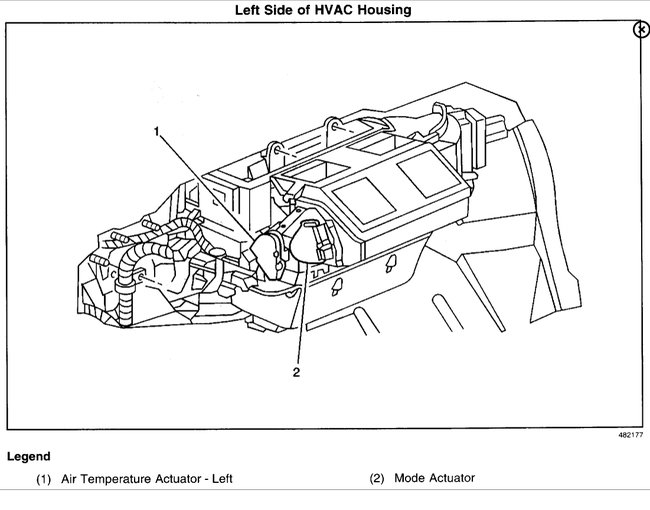 Left Side of HVAC Housing

1

2

482177

Legend

(1) Air Temperature Actuator - Left

(2) Mode Actuator