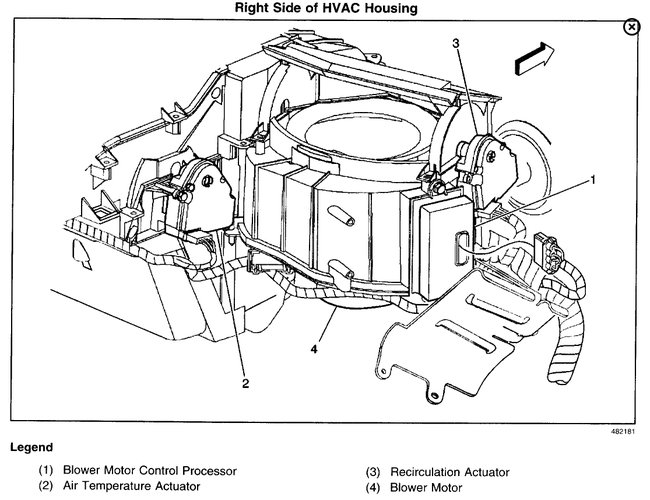 Right Side of HVAC Housing

3

1

4

2

482181

Legend

(1) Blower Motor Control Processor
(2) Air Temperature Actuator

(3) Recirculation Actuator
(4) Blower Motor