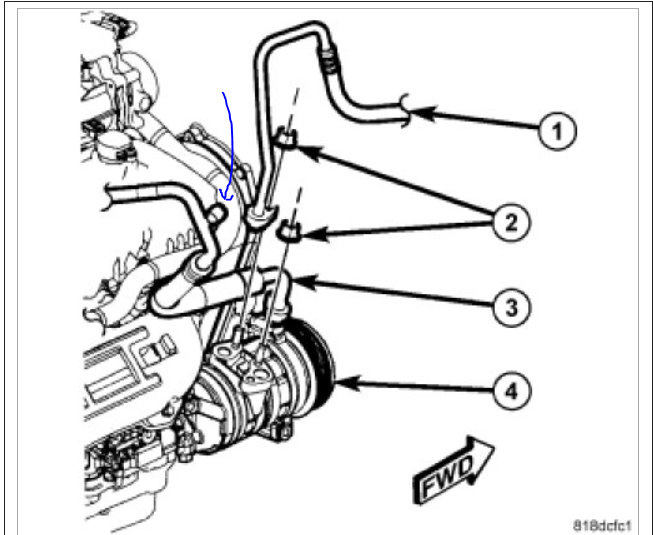 1
2
3
4
FWD
818dcfc1