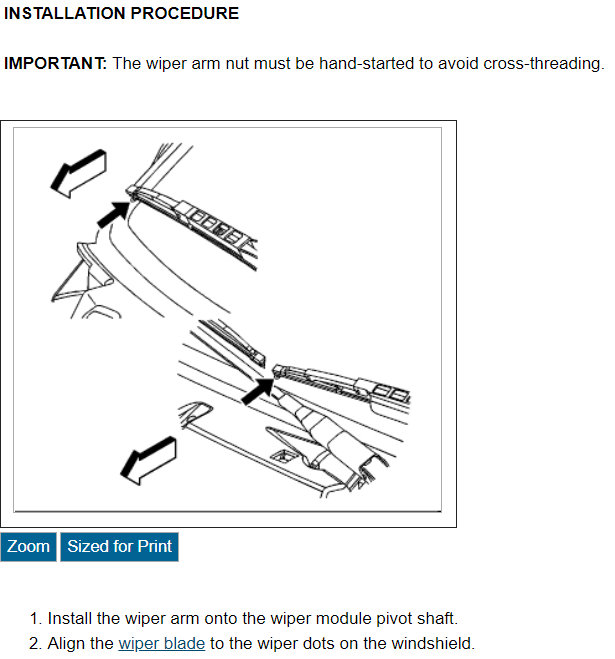 INSTALLATION PROCEDURE

IMPORTANT: The wiper arm nut must be hand-started to avoid cross-threading.

Zoom Sized for Print

1. Install the wiper arm onto the wiper module pivot shaft.
2. Align the wiper blade to the wiper dots on the windshield.