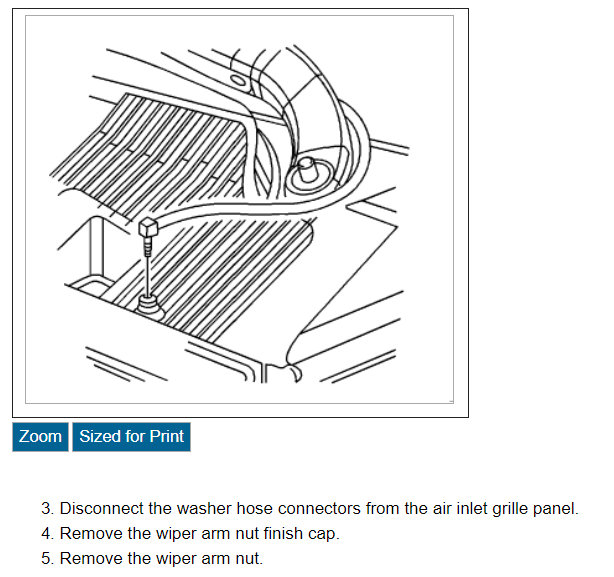 Zoom Sized for Print

3. Disconnect the washer hose connectors from the air inlet grille panel.
4. Remove the wiper arm nut finish cap.
5. Remove the wiper arm nut.