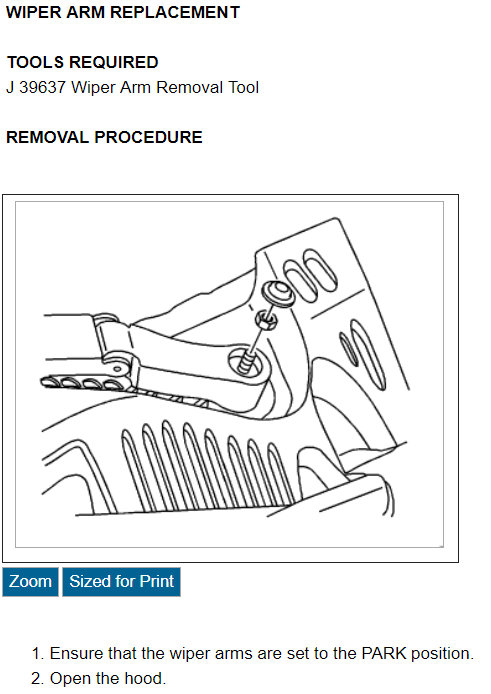 WIPER ARM REPLACEMENT

TOOLS REQUIRED
J 39637 Wiper Arm Removal Tool

REMOVAL PROCEDURE

Zoom Sized for Print

1. Ensure that the wiper arms are set to the PARK position.
2. Open the hood.