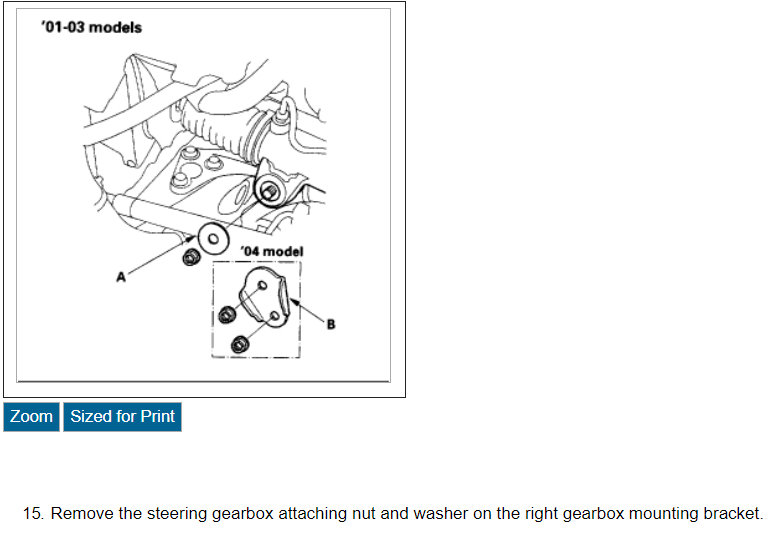 '01-03 models

'04 model

A

B

Zoom Sized for Print

15. Remove the steering gearbox attaching nut and washer on the right gearbox mounting bracket.