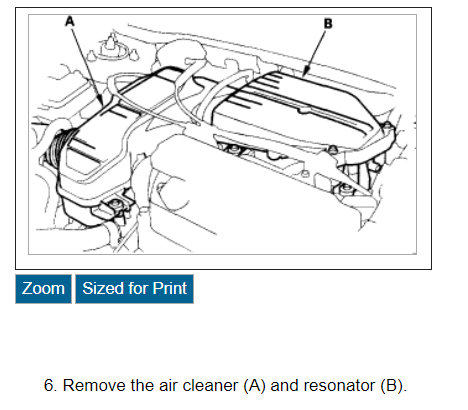 A

B

Zoom

Sized for Print

6. Remove the air cleaner (A) and resonator (B).