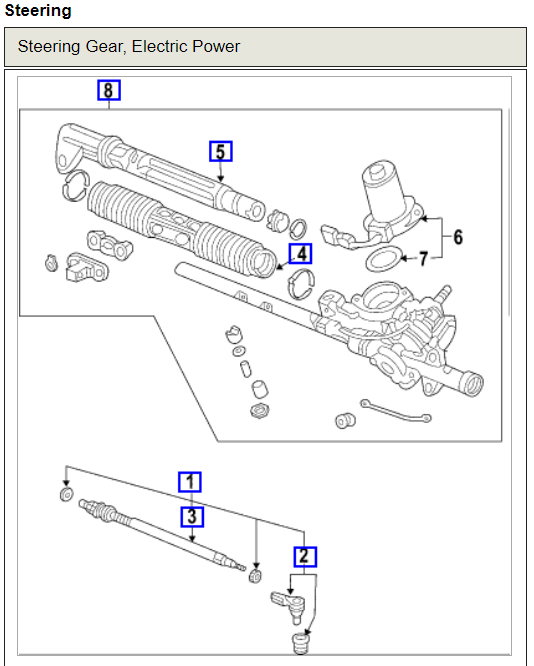 Steering

Steering Gear, Electric Power

8
5
6
7
4
1
3
2