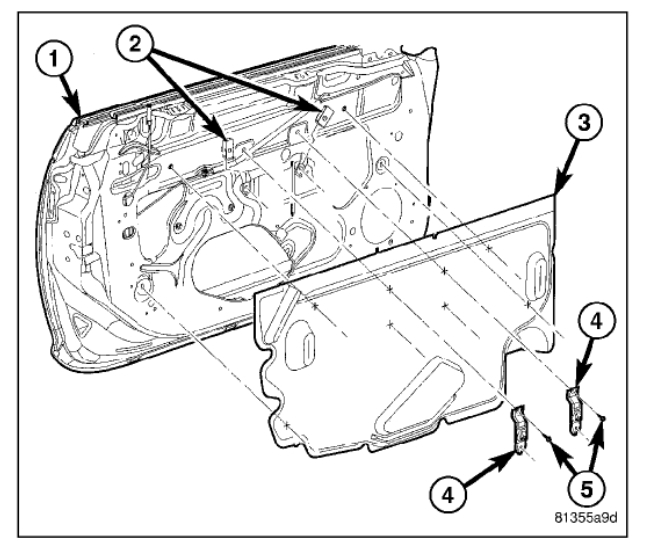 1
2
3
4
4
5
81355a9d