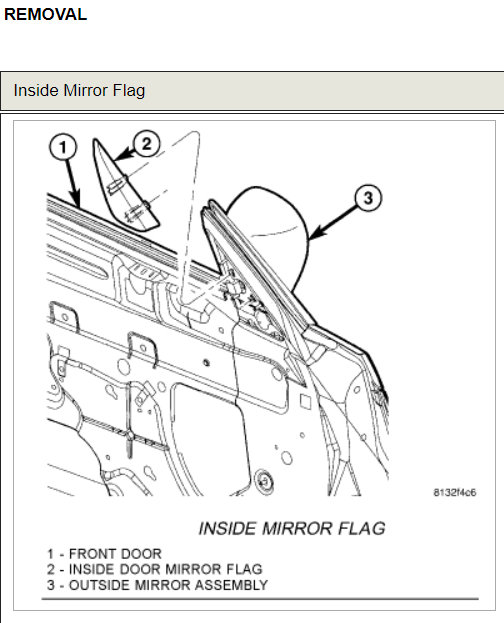 REMOVAL

Inside Mirror Flag

1

2

3

8132f4c6

INSIDE MIRROR FLAG

1 - FRONT DOOR
2 - INSIDE DOOR MIRROR FLAG
3 - OUTSIDE MIRROR ASSEMBLY