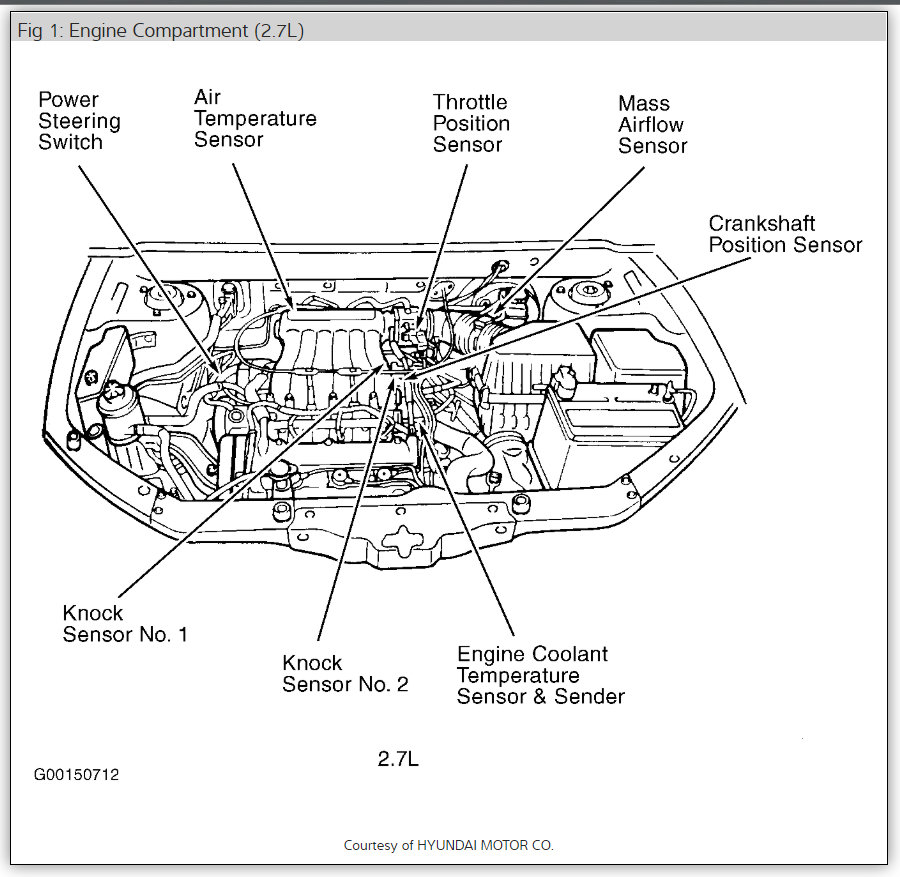 Fig 1: Engine Compartment (2.7L)

Power Steering Switch

Air Temperature Sensor

Throttle Position Sensor

Mass Airflow Sensor

Crankshaft Position Sensor

Knock Sensor No. 1

Knock Sensor No. 2

Engine Coolant Temperature Sensor & Sender

2.7L

G00150712

Courtesy of HYUNDAI MOTOR CO.