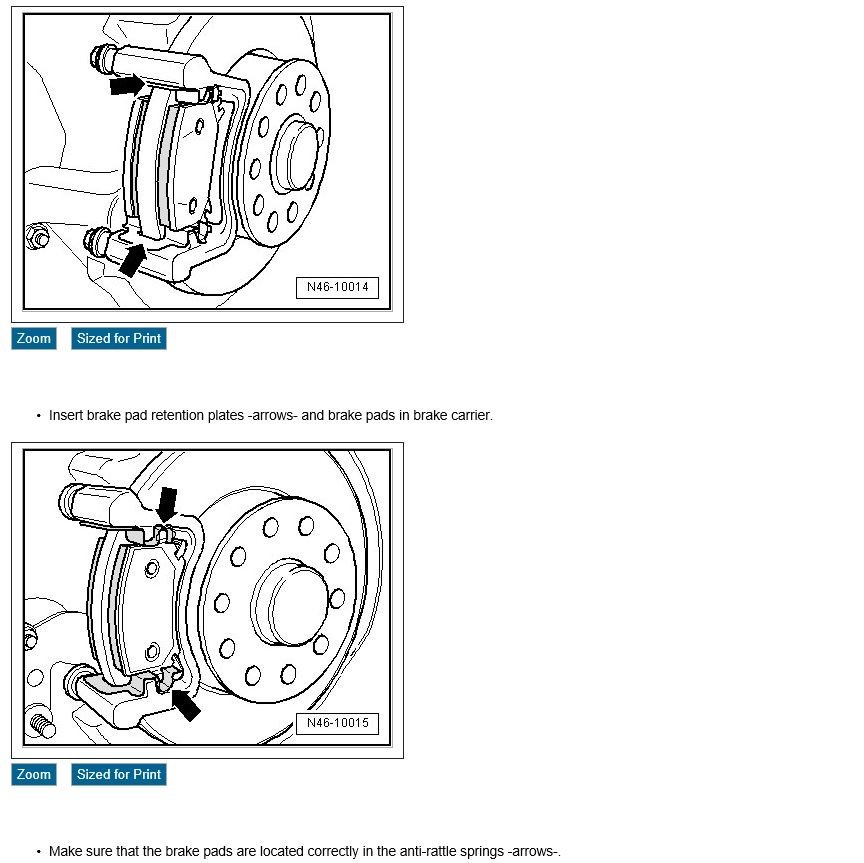 N46-10014

Zoom Sized for Print

• Insert brake pad retention plates -arrows- and brake pads in brake carrier.

N46-10015

Zoom Sized for Print

• Make sure that the brake pads are located correctly in the anti-rattle springs -arrows-.