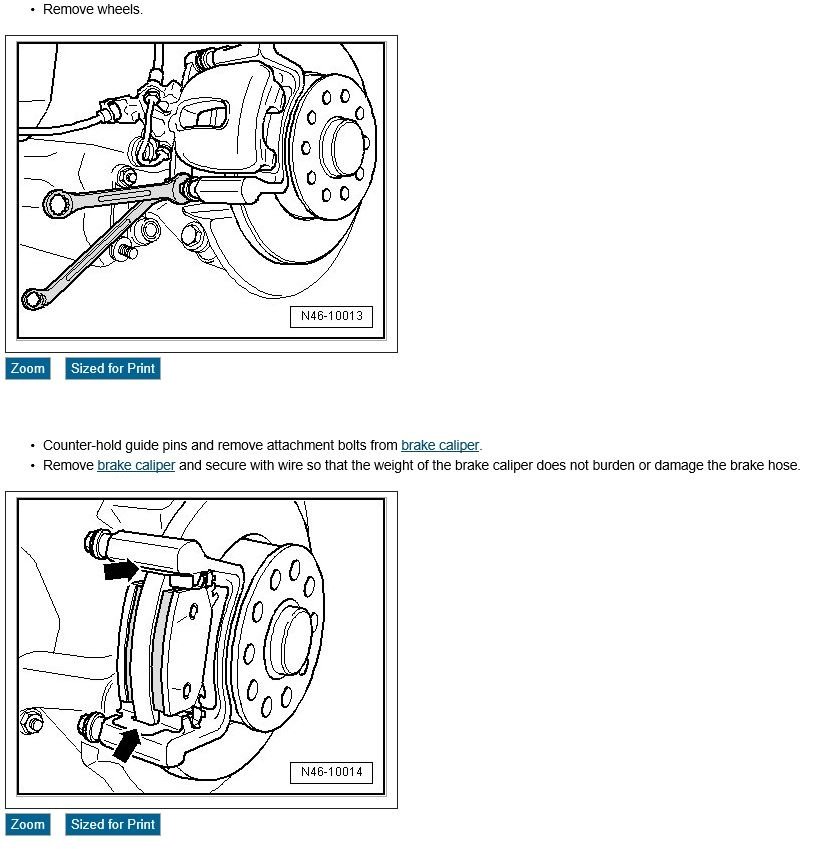 • Remove wheels.

N46-10013

Zoom Sized for Print

• Counter-hold guide pins and remove attachment bolts from brake caliper.
• Remove brake caliper and secure with wire so that the weight of the brake caliper does not burden or damage the brake hose.

N46-10014

Zoom Sized for Print