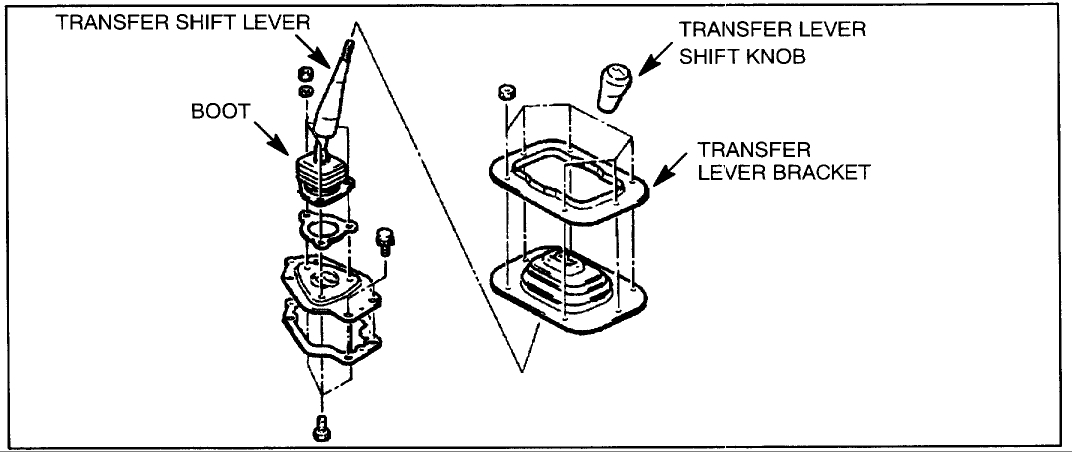 TRANSFER SHIFT LEVER
BOOT
TRANSFER LEVER SHIFT KNOB
TRANSFER LEVER BRACKET