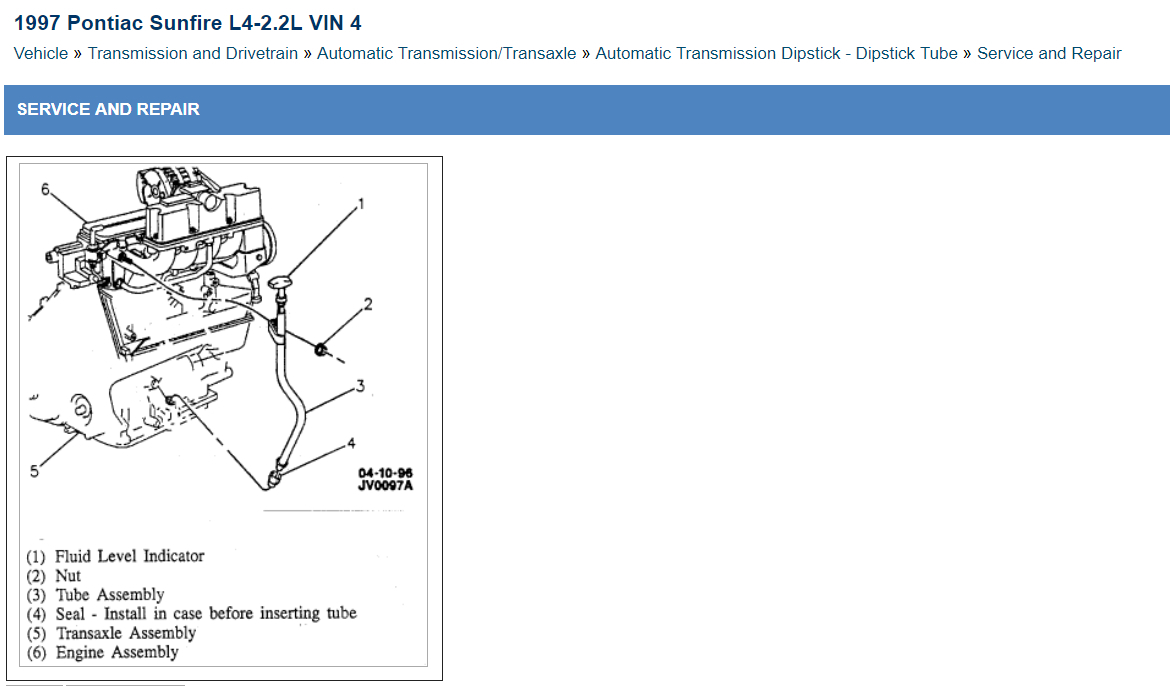 1997 Pontiac Sunfire L4-2.2L VIN 4

Vehicle » Transmission and Drivetrain » Automatic Transmission/Transaxle » Automatic Transmission Dipstick - Dipstick Tube » Service and Repair

SERVICE AND REPAIR

6
1
2
3
4
5
04-10-96
JV0097A

(1) Fluid Level Indicator
(2) Nut
(3) Tube Assembly
(4) Seal - Install in case before inserting tube
(5) Transaxle Assembly
(6) Engine Assembly