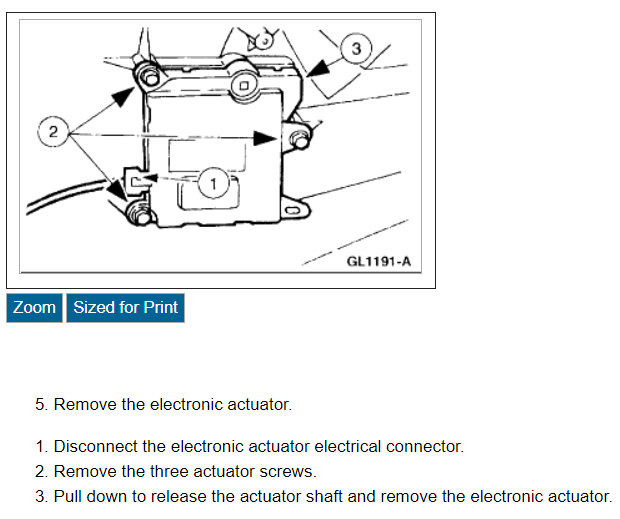 3
2
1
GL1191-A

Zoom Sized for Print

5. Remove the electronic actuator.

1. Disconnect the electronic actuator electrical connector.
2. Remove the three actuator screws.
3. Pull down to release the actuator shaft and remove the electronic actuator.