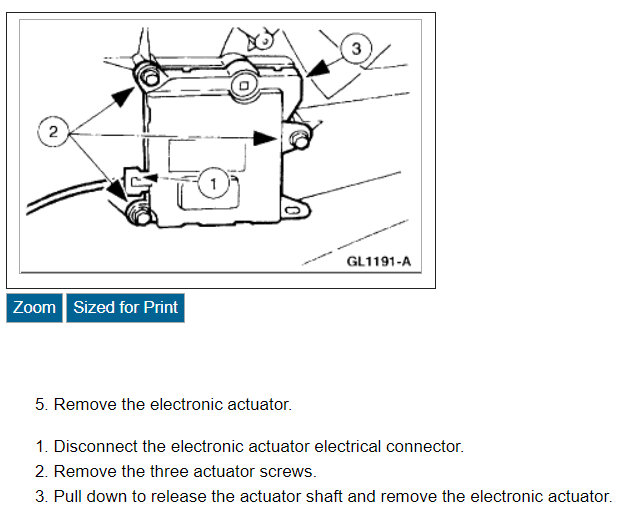 3

2

1

GL1191-A

Zoom Sized for Print

5. Remove the electronic actuator.

1. Disconnect the electronic actuator electrical connector.
2. Remove the three actuator screws.
3. Pull down to release the actuator shaft and remove the electronic actuator.