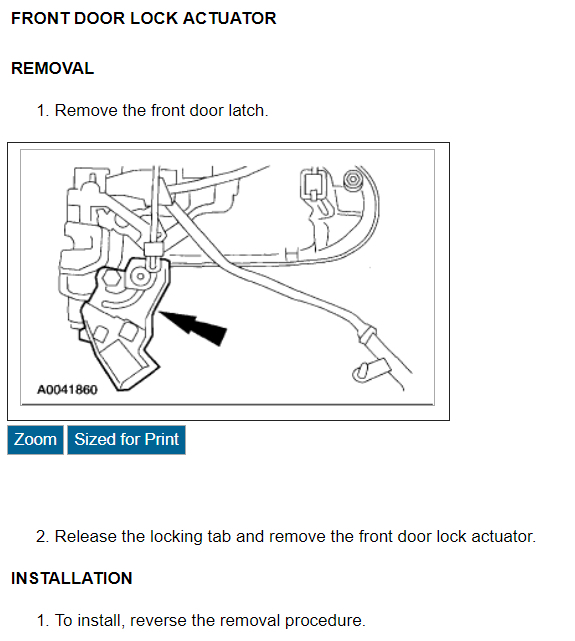 FRONT DOOR LOCK ACTUATOR

REMOVAL

1. Remove the front door latch.

A0041860

Zoom Sized for Print

2. Release the locking tab and remove the front door lock actuator.

INSTALLATION

1. To install, reverse the removal procedure.