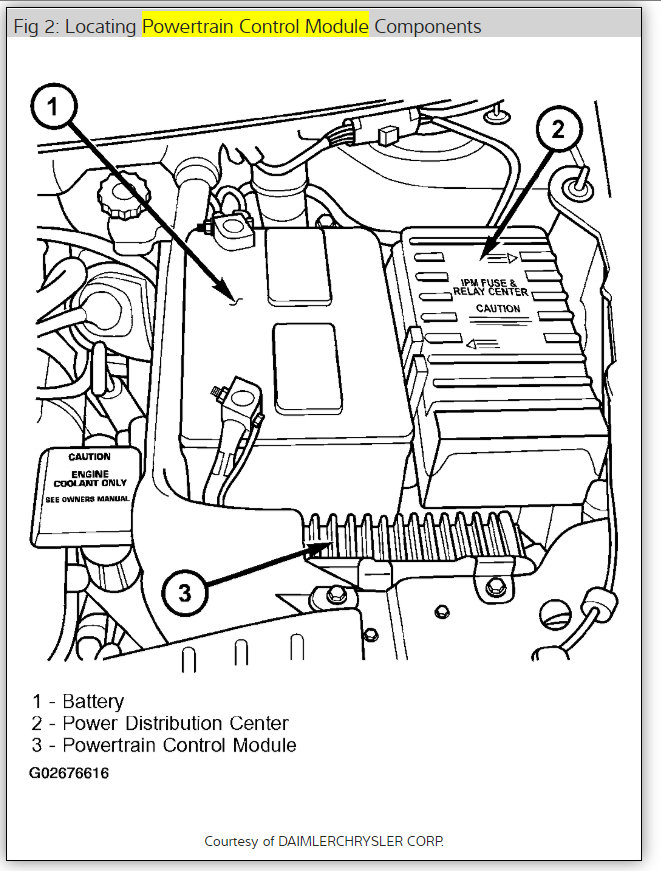 Fig 2: Locating Powertrain Control Module Components

1

2

IPM FUSE & RELAY CENTER

CAUTION

CAUTION
ENGINE COOLANT ONLY
SEE OWNERS MANUAL

3

1 - Battery
2 - Power Distribution Center
3 - Powertrain Control Module

G02676616

Courtesy of DAIMLERCHRYSLER CORP.