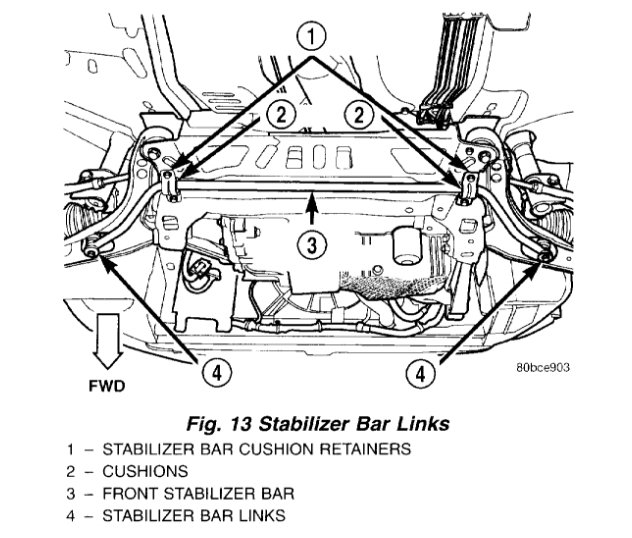 1

2

2

3

4

4

FWD

80bce903

Fig. 13 Stabilizer Bar Links

1 – STABILIZER BAR CUSHION RETAINERS
2 – CUSHIONS
3 – FRONT STABILIZER BAR
4 – STABILIZER BAR LINKS