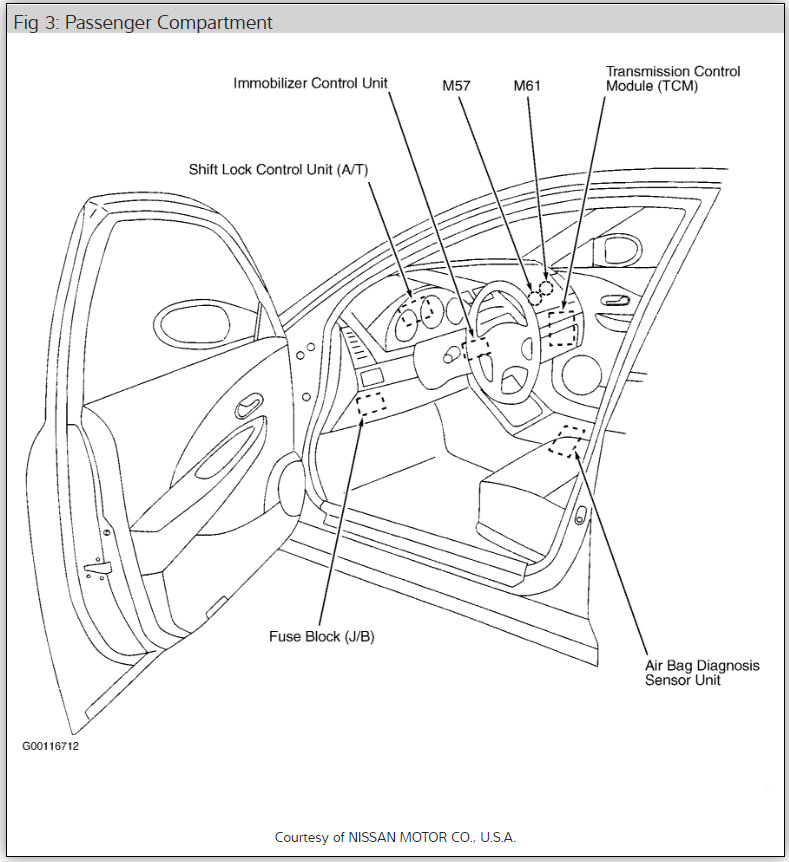 Fig 3: Passenger Compartment

Immobilizer Control Unit

M57

M61

Transmission Control Module (TCM)

Shift Lock Control Unit (A/T)

Fuse Block (J/B)

Air Bag Diagnosis Sensor Unit

G00116712

Courtesy of NISSAN MOTOR CO., U.S.A.