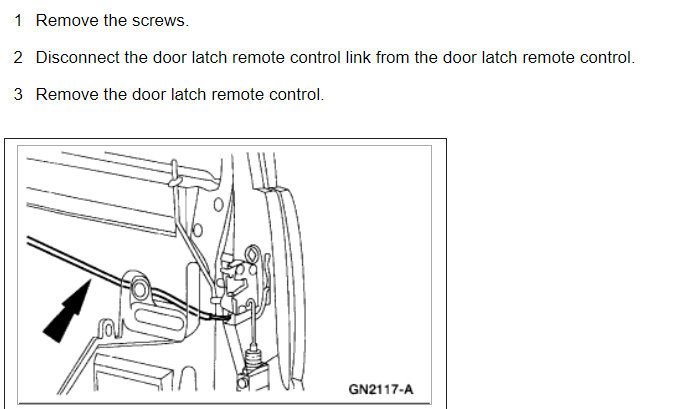 1 Remove the screws.

2 Disconnect the door latch remote control link from the door latch remote control.

3 Remove the door latch remote control.

GN2117-A