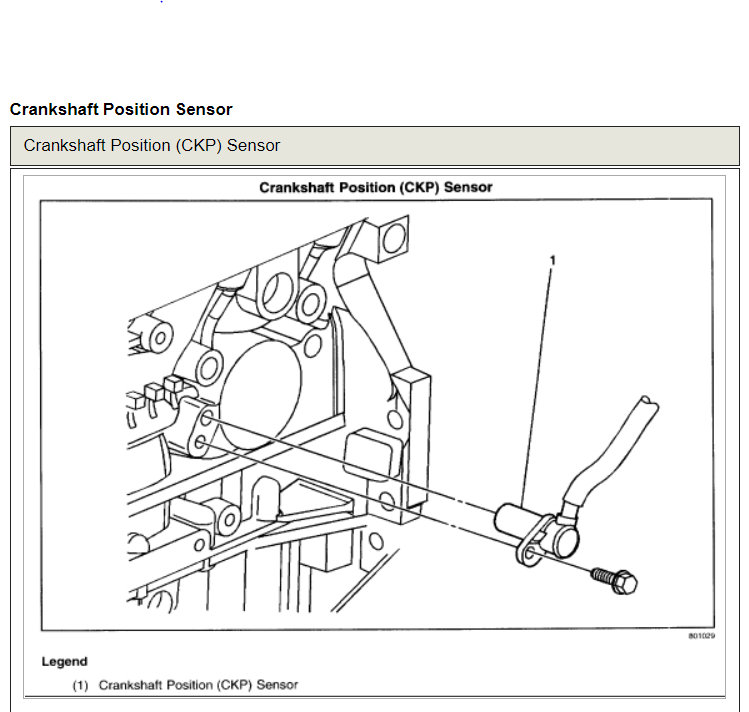 Crankshaft Position Sensor

Crankshaft Position (CKP) Sensor

Crankshaft Position (CKP) Sensor

1

801029

Legend

(1) Crankshaft Position (CKP) Sensor