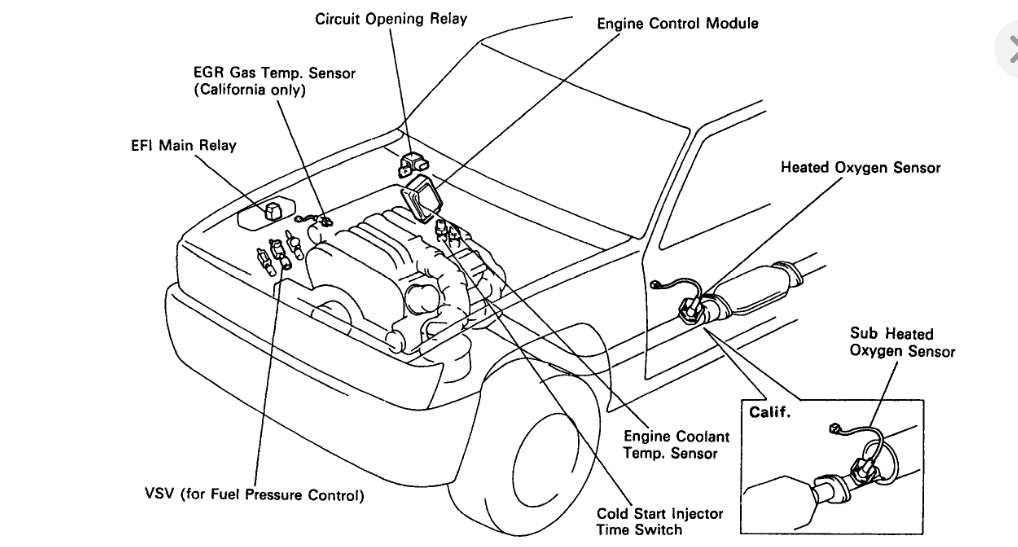 Circuit Opening Relay

Engine Control Module

EGR Gas Temp. Sensor
(California only)

EFI Main Relay

Heated Oxygen Sensor

Sub Heated
Oxygen Sensor

Calif.

Engine Coolant
Temp. Sensor

VSV (for Fuel Pressure Control)

Cold Start Injector
Time Switch