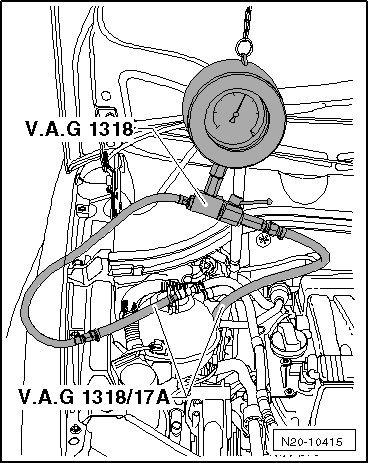 V.A.G 1318

V.A.G 1318/17A

N20-10415