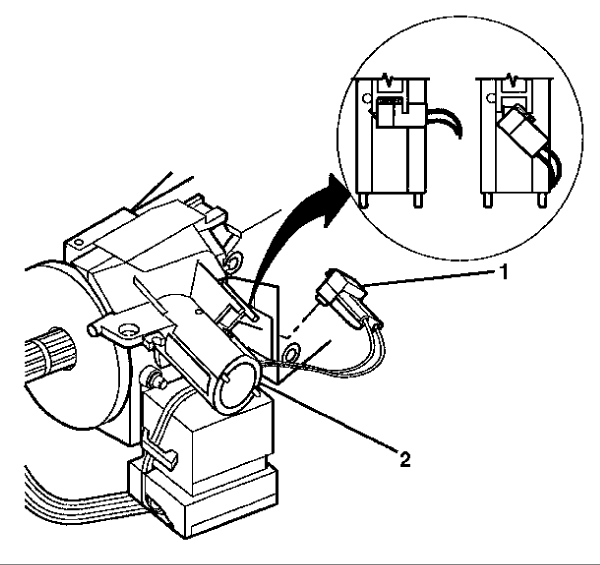 1

2