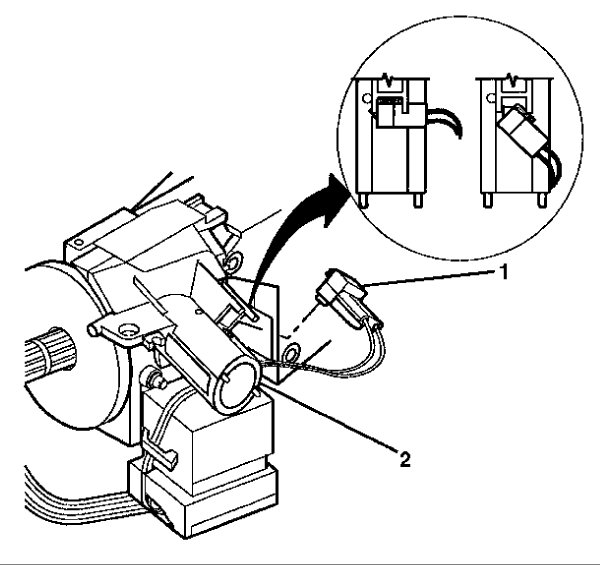 1

2