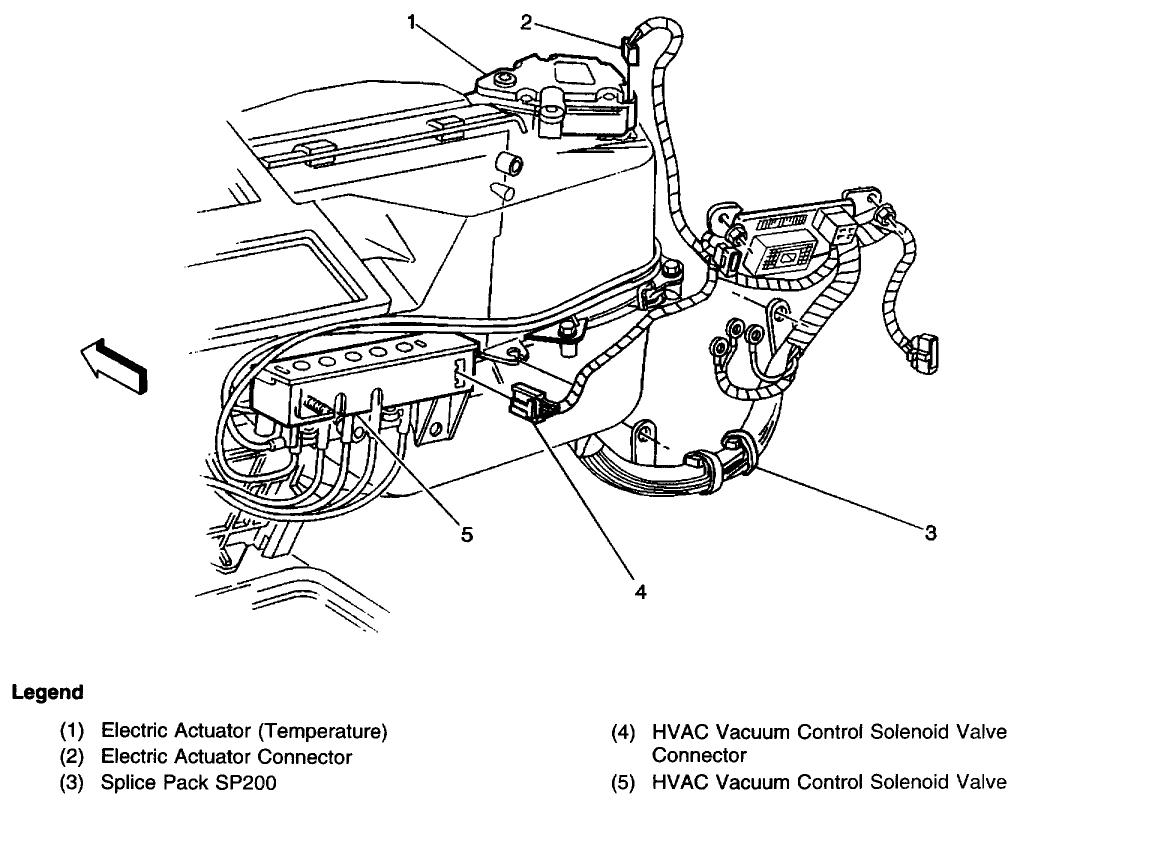 1
2
5
4
3

Legend

(1) Electric Actuator (Temperature)
(2) Electric Actuator Connector
(3) Splice Pack SP200

(4) HVAC Vacuum Control Solenoid Valve Connector
(5) HVAC Vacuum Control Solenoid Valve