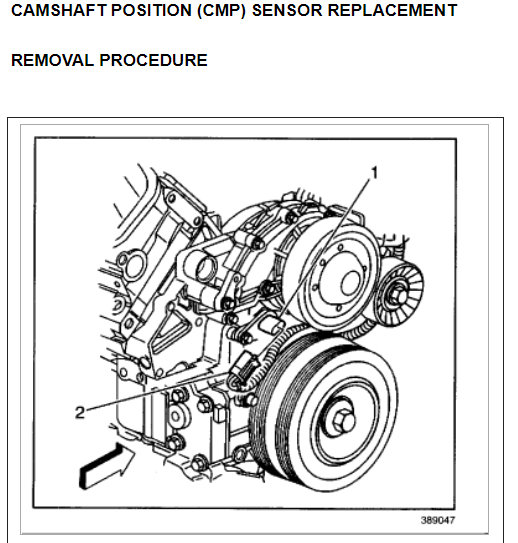 CAMSHAFT POSITION (CMP) SENSOR REPLACEMENT

REMOVAL PROCEDURE

1

2

389047