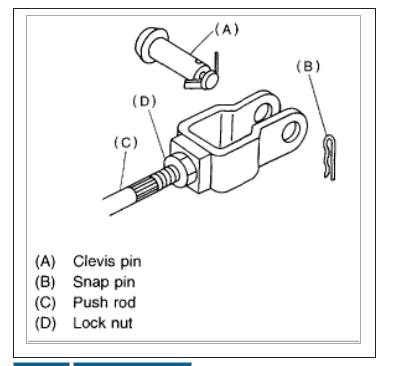 (A)
(B)
(D)
(C)

(A) Clevis pin
(B) Snap pin
(C) Push rod
(D) Lock nut